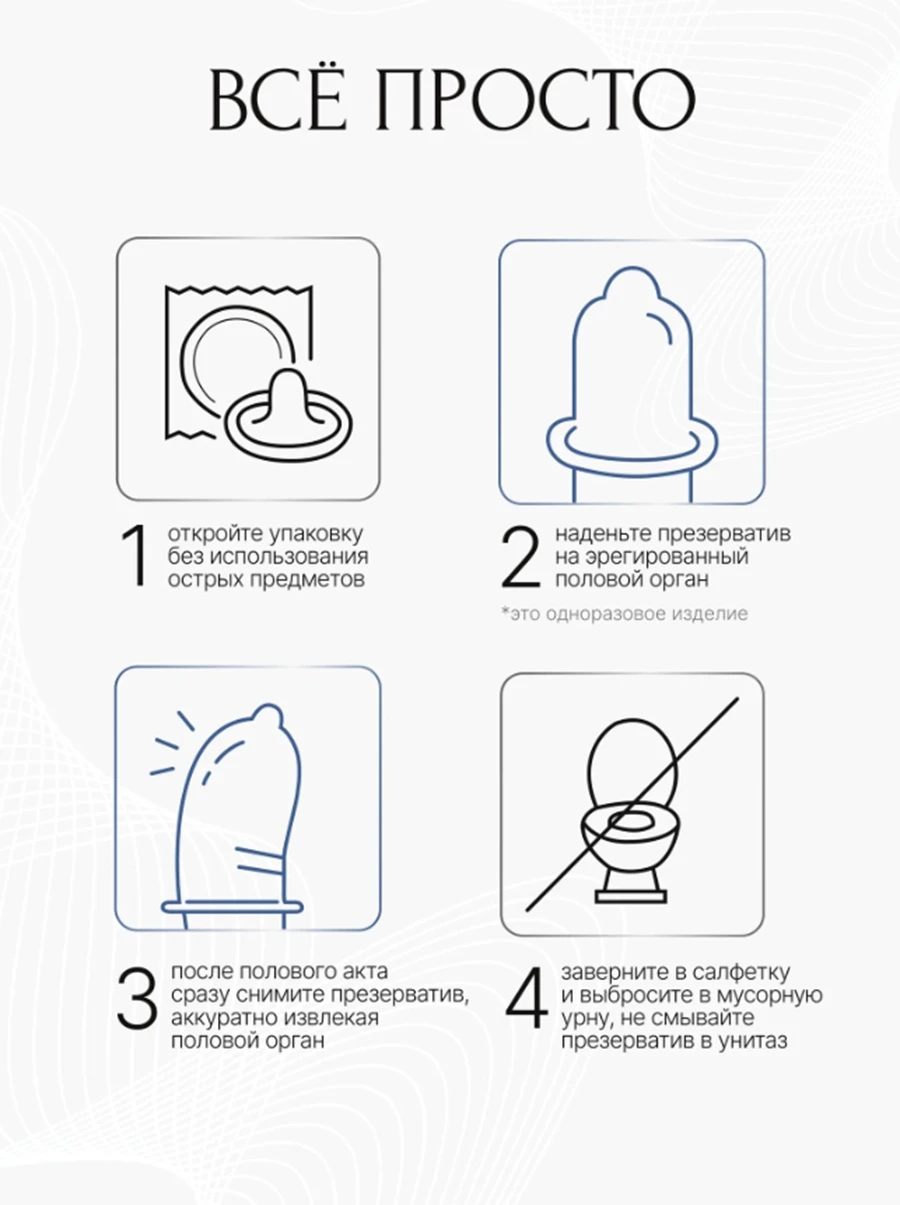 ВСЁ ПРОСТО

1 откройте упаковку без использования острых предметов

2 наденьте презерватив на эрегированный половой орган

*это одноразовое изделие

3 после полового акта сразу снимите презерватив, аккуратно извлекая половой орган

4 заверните в салфетку и выбросите в мусорную урну, не смывайте презерватив в унитаз