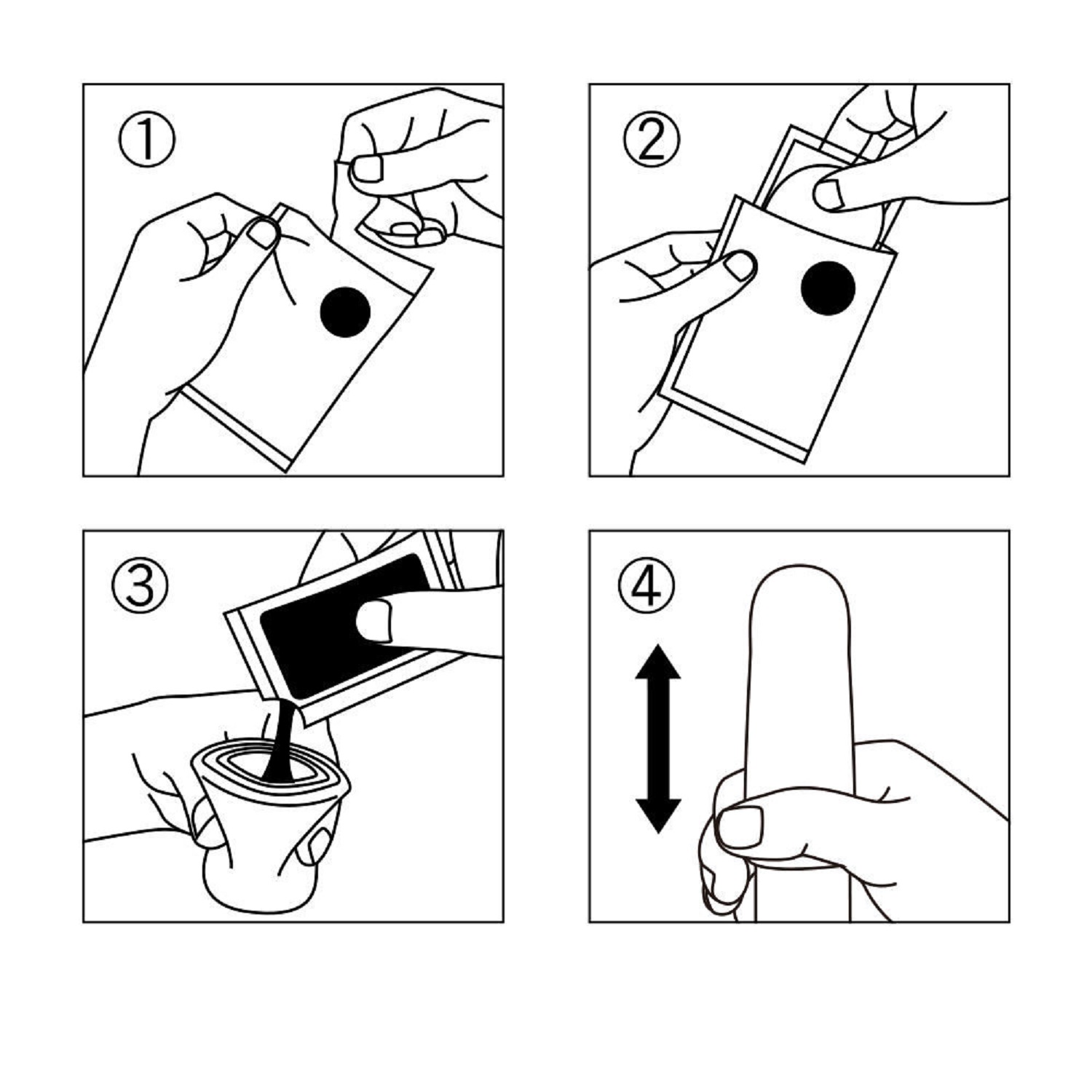 ①

②

③

④